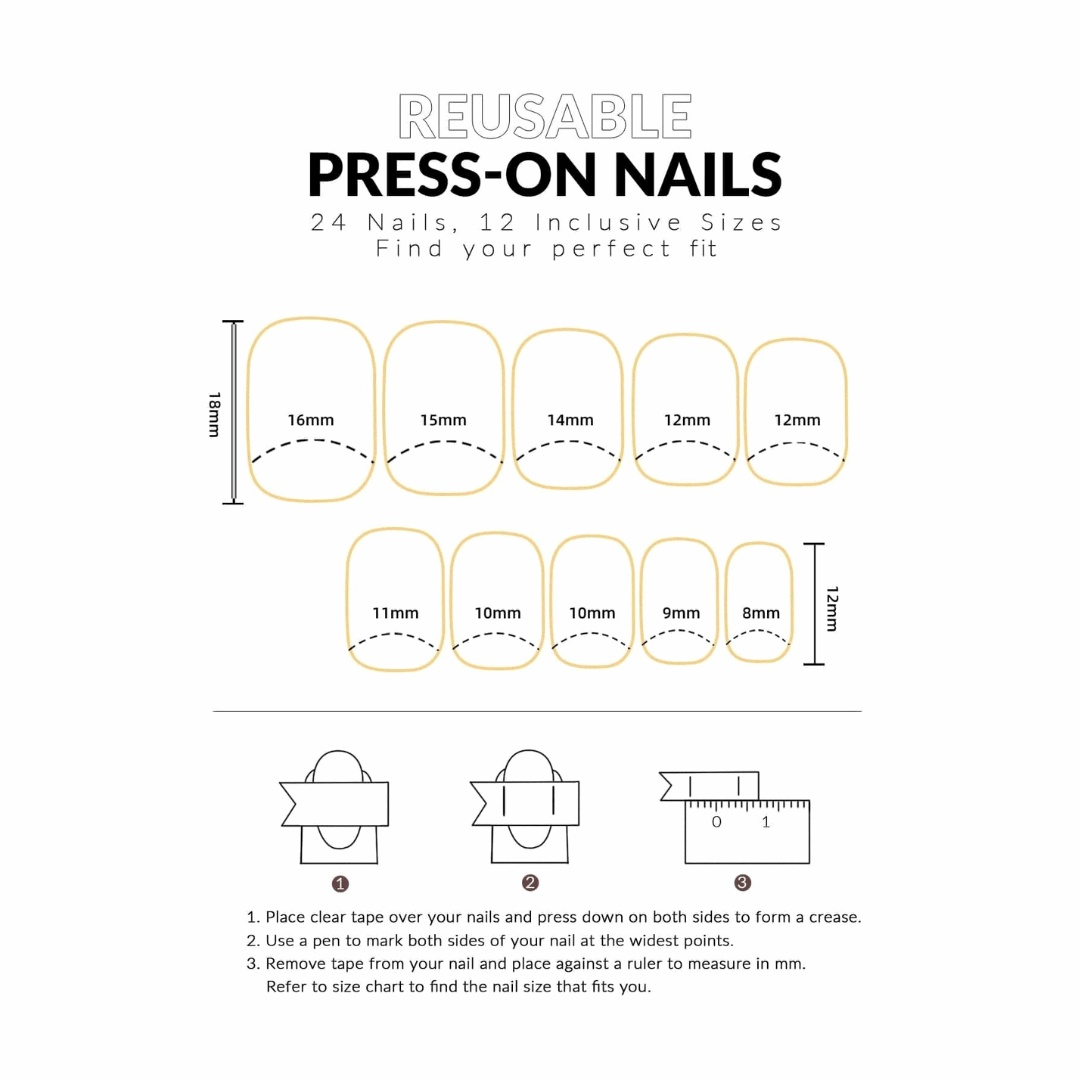 REUSABLE
PRESS-ON NAILS
24 Nails, 12 Inclusive Sizes
Find your perfect fit

18mm

16mm 15mm 14mm 12mm 12mm

11mm 10mm 10mm 9mm 8mm

12mm

0 1

1 2 3

1. Place clear tape over your nails and press down on both sides to form a crease.
2. Use a pen to mark both sides of your nail at the widest points.
3. Remove tape from your nail and place against a ruler to measure in mm. Refer to size chart to find the nail size that fits you.